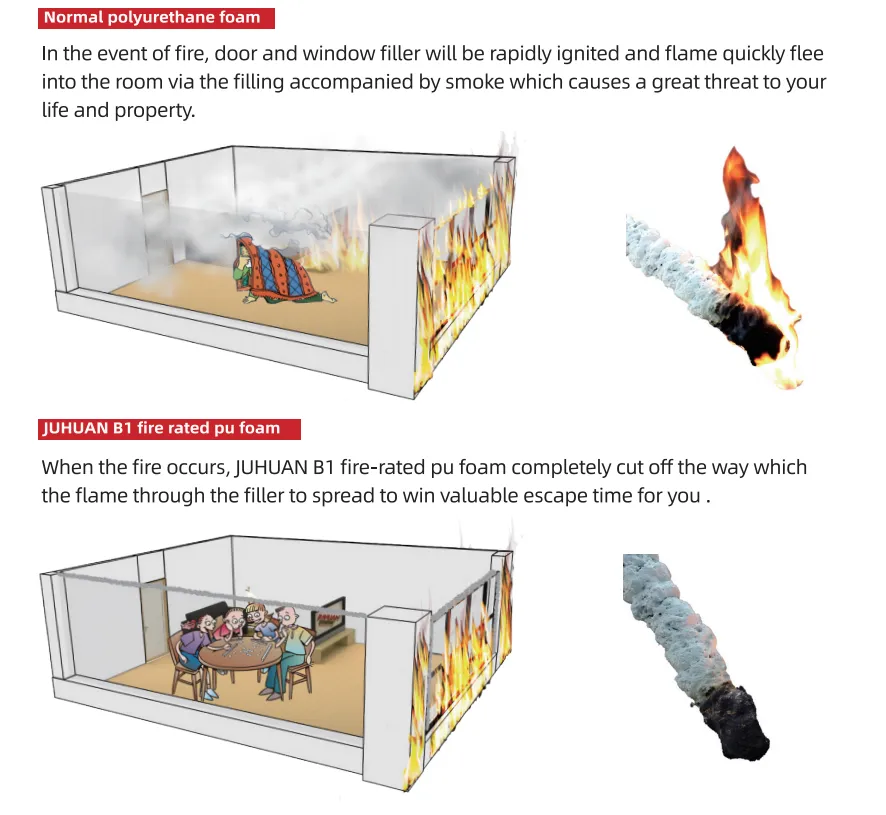 Normal polyurethane foam

In the event of fire, door and window filler will be rapidly ignited and flame quickly flee into the room via the filling accompanied by smoke which causes a great threat to your life and property.

JUHUAN B1 fire rated pu foam

When the fire occurs, JUHUAN B1 fire-rated pu foam completely cut off the way which the flame through the filler to spread to win valuable escape time for you .